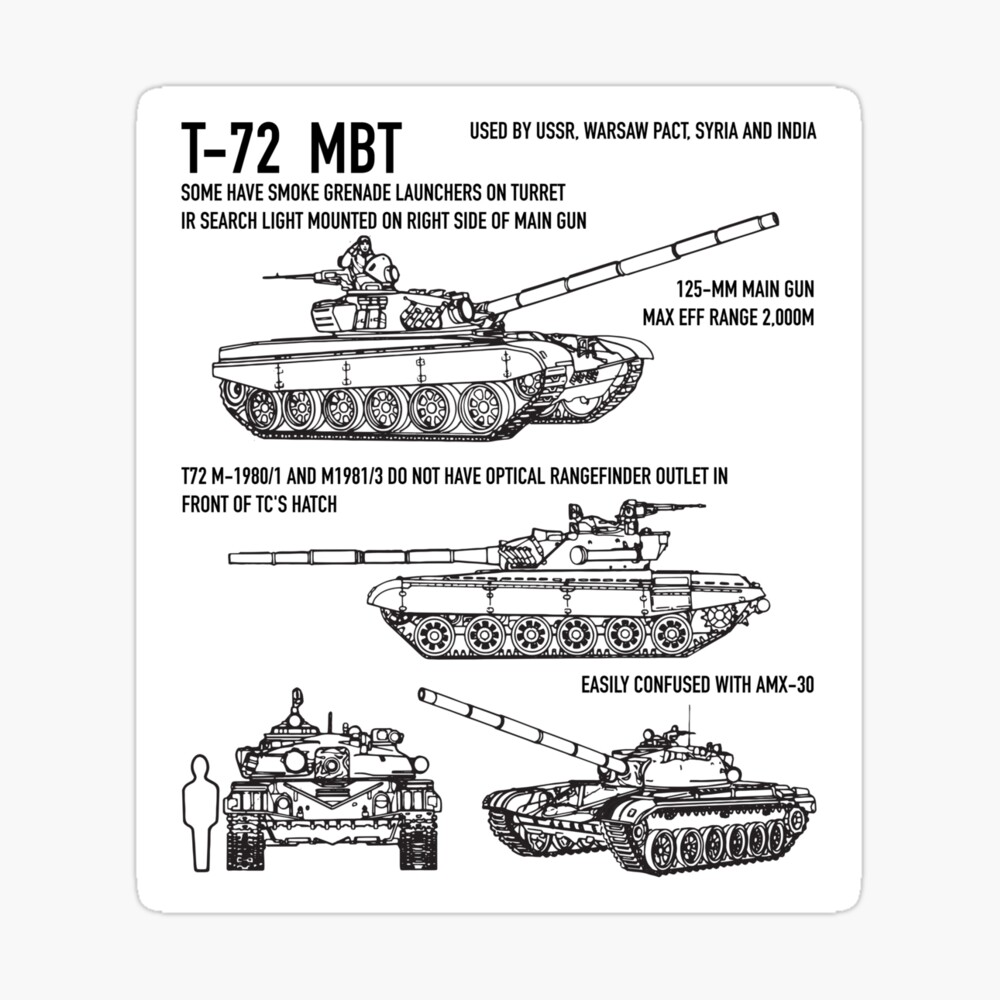 T-72 MBT

USED BY USSR, WARSAW PACT, SYRIA AND INDIA

SOME HAVE SMOKE GRENADE LAUNCHERS ON TURRET
IR SEARCH LIGHT MOUNTED ON RIGHT SIDE OF MAIN GUN

125-MM MAIN GUN
MAX EFF RANGE 2,000M

T72 M-1980/1 AND M1981/3 DO NOT HAVE OPTICAL RANGEFINDER OUTLET IN FRONT OF TC'S HATCH

EASILY CONFUSED WITH AMX-30