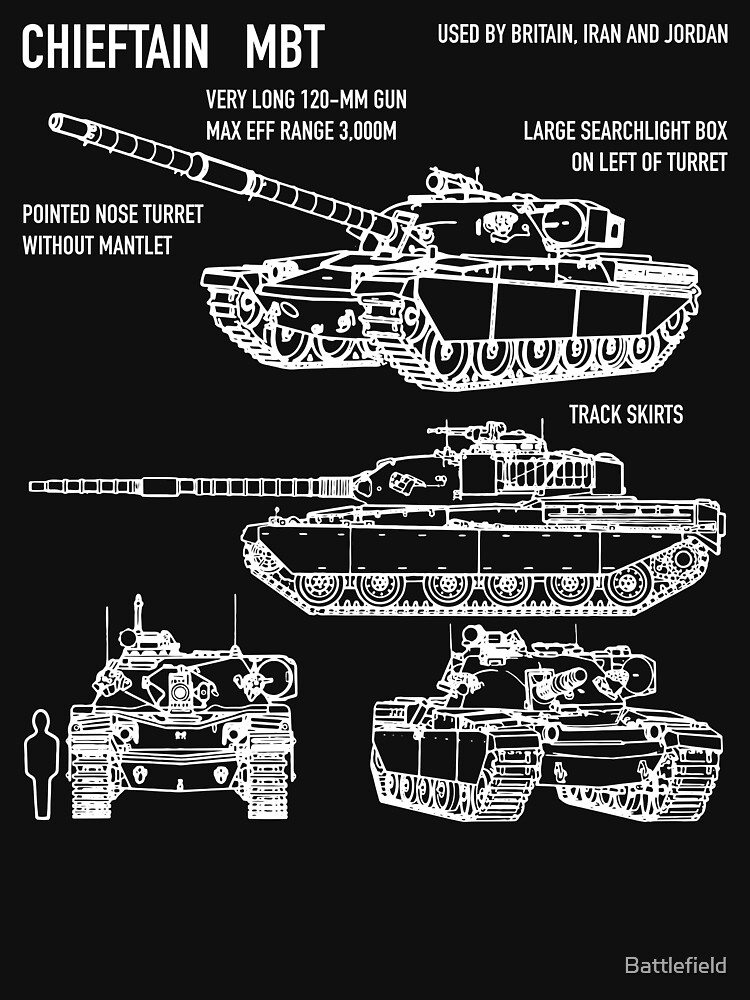 CHIEFTAIN MBT

USED BY BRITAIN, IRAN AND JORDAN

VERY LONG 120-MM GUN
MAX EFF RANGE 3,000M

LARGE SEARCHLIGHT BOX
ON LEFT OF TURRET

POINTED NOSE TURRET
WITHOUT MANTLET

TRACK SKIRTS

Battlefield