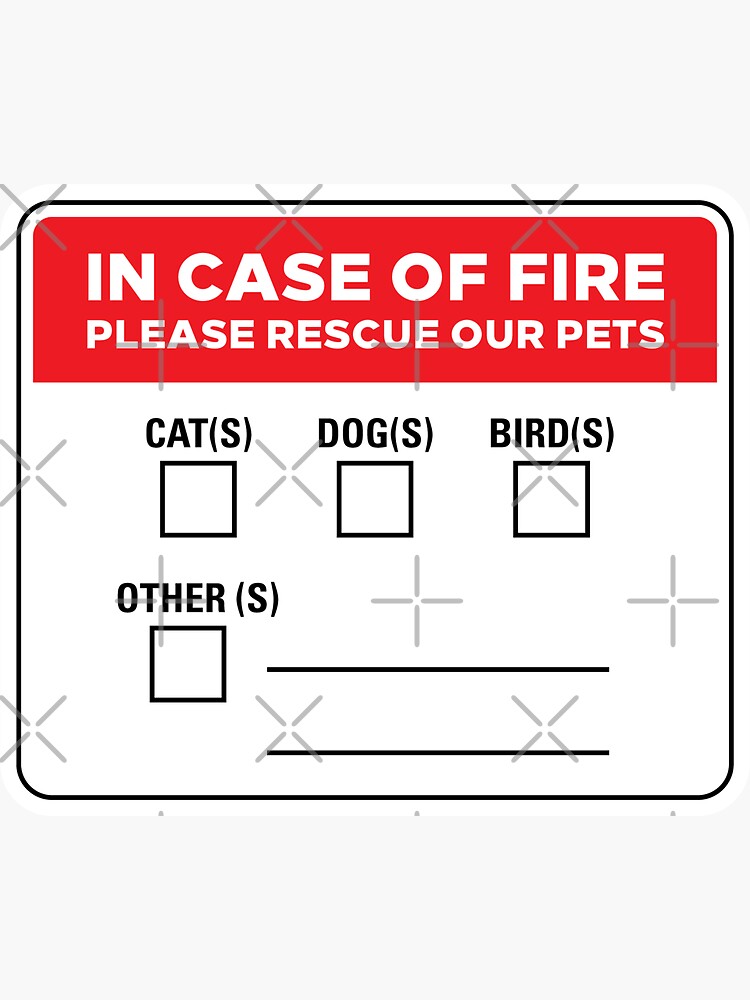 IN CASE OF FIRE
PLEASE RESCUE OUR PETS

CAT(S) DOG(S) BIRD(S)

OTHER (S)