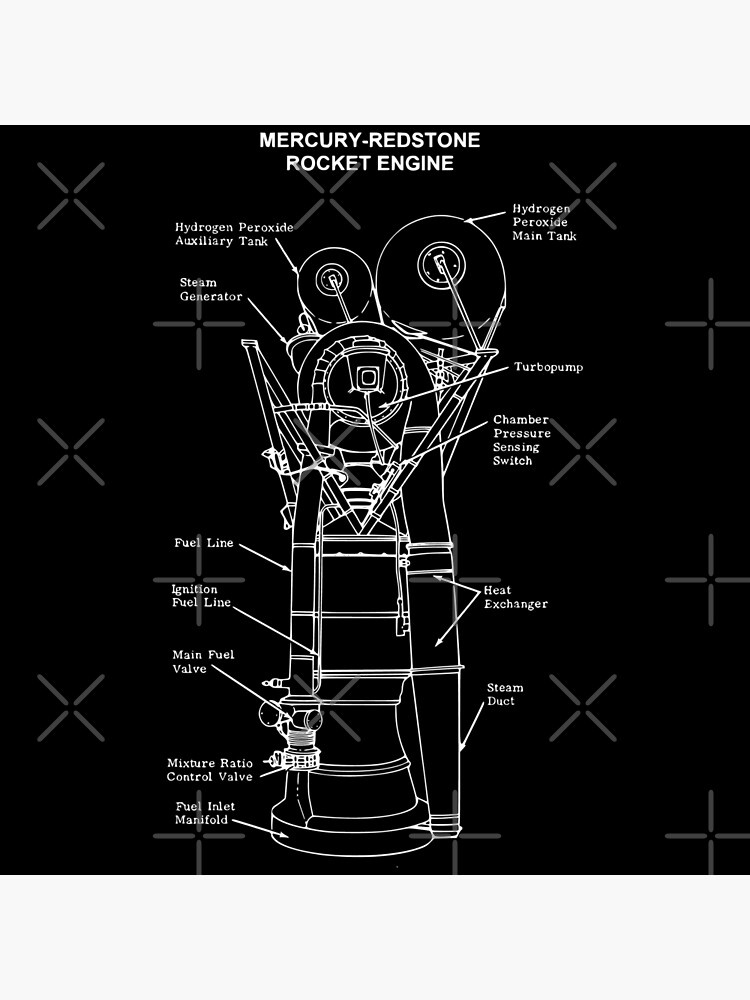 MERCURY-REDSTONE
ROCKET ENGINE

Hydrogen Peroxide Auxiliary Tank

Hydrogen Peroxide Main Tank

Steam Generator

Turbopump

Chamber Pressure Sensing Switch

Fuel Line

Ignition Fuel Line

Heat Exchanger

Main Fuel Valve

Steam Duct

Mixture Ratio Control Valve

Fuel Inlet Manifold