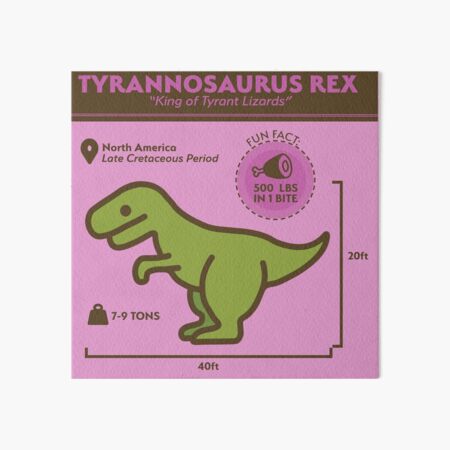 TYRANNOSAURUS REX
"King of Tyrant Lizards"

North America
Late Cretaceous Period

FUN FACT:
500 LBS IN 1 BITE

20ft

7-9 TONS

40ft